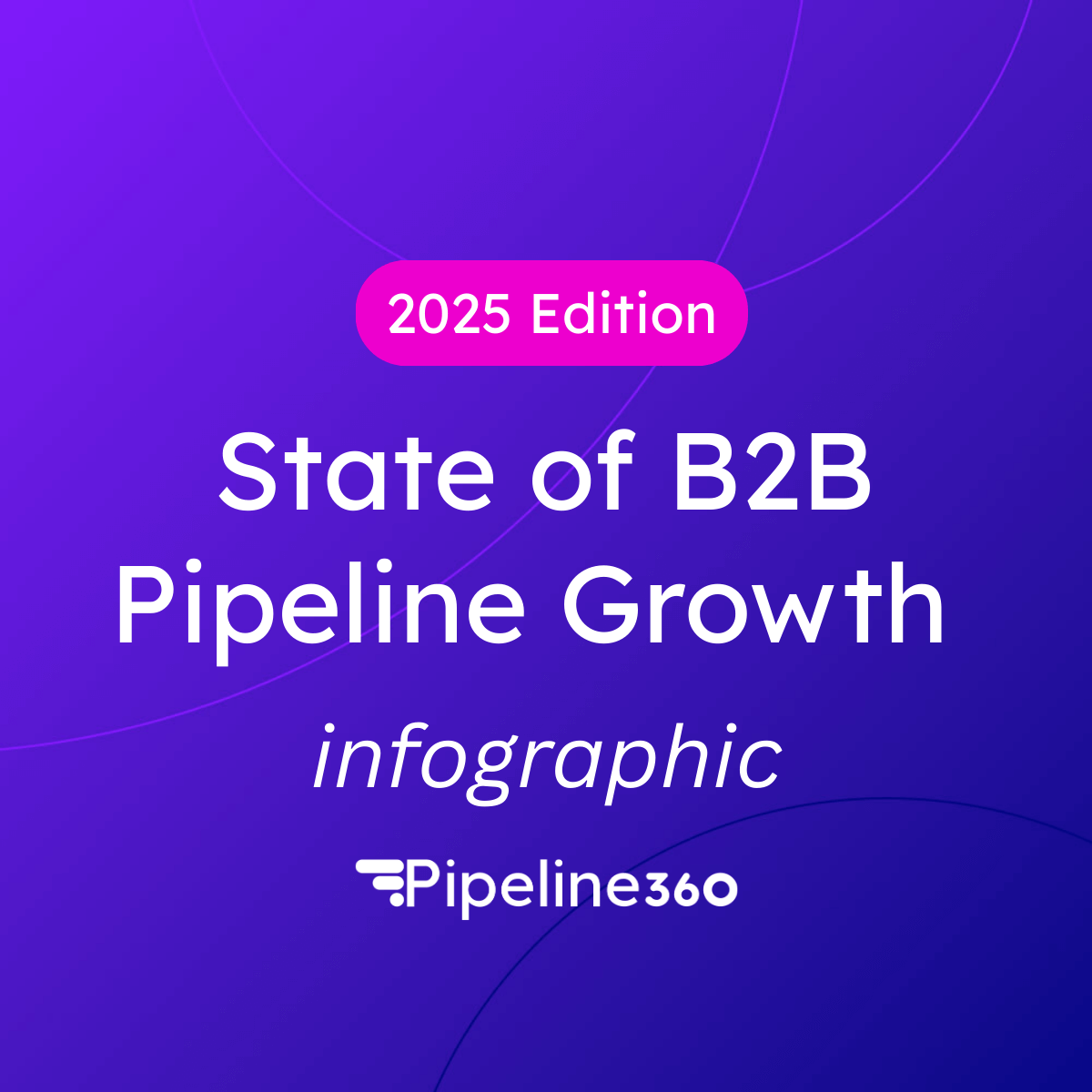 2025 Edition

State of B2B Pipeline Growth

infographic

Pipeline360