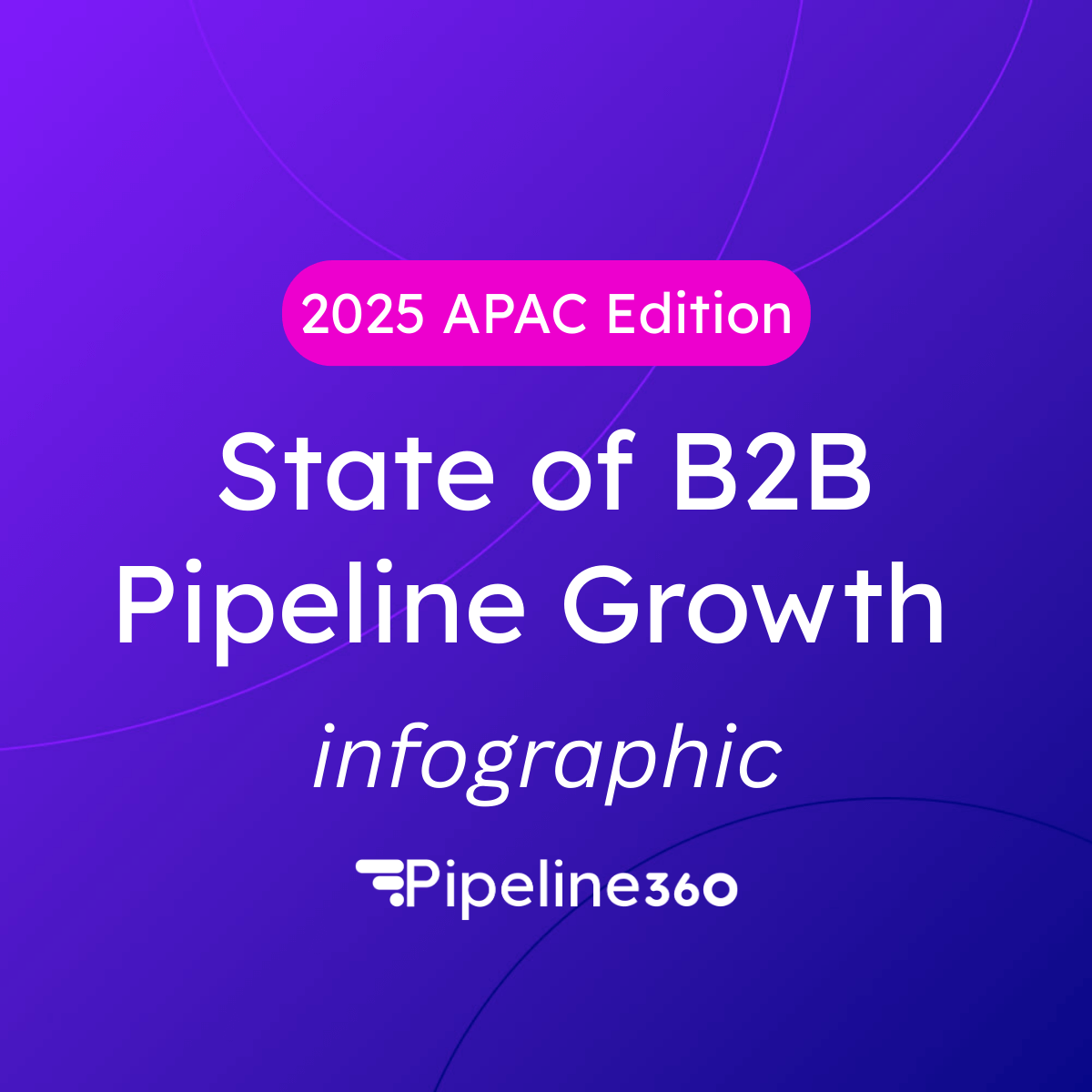 2025 APAC Edition

State of B2B Pipeline Growth

infographic

Pipeline360