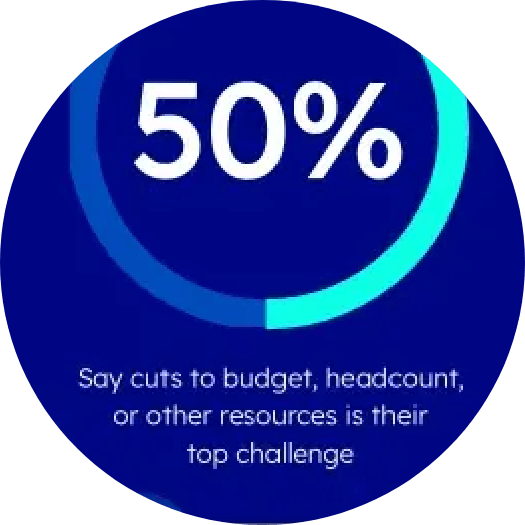 50%

Say cuts to budget, headcount, or other resources is their top challenge